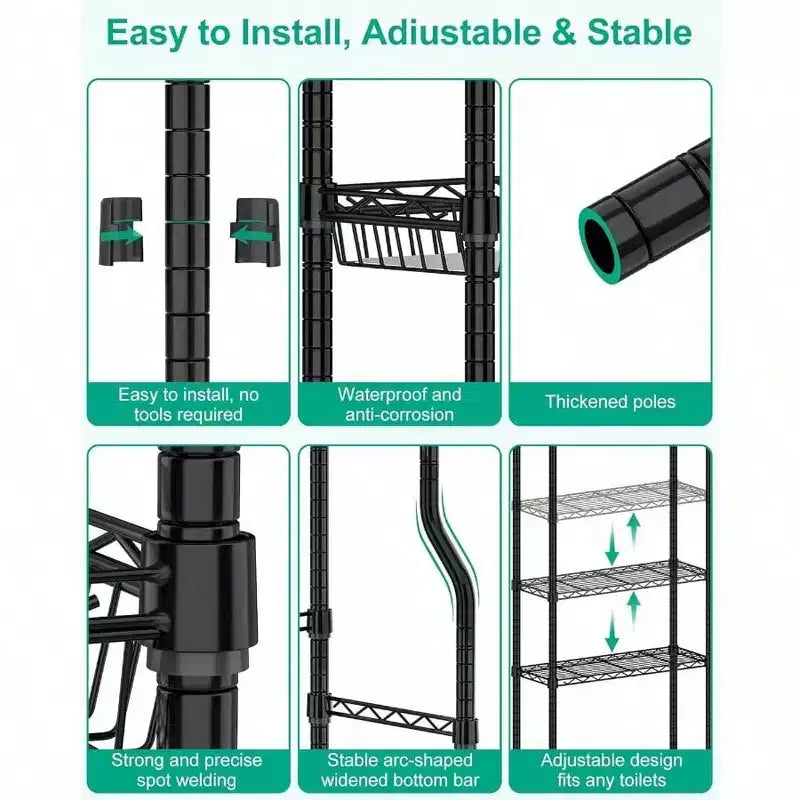 Easy to Install, Adiustable & Stable

Easy to install, no tools required

Waterproof and anti-corrosion

Thickened poles

Strong and precise spot welding

Stable arc-shaped widened bottom bar

Adjustable design fits any toilets