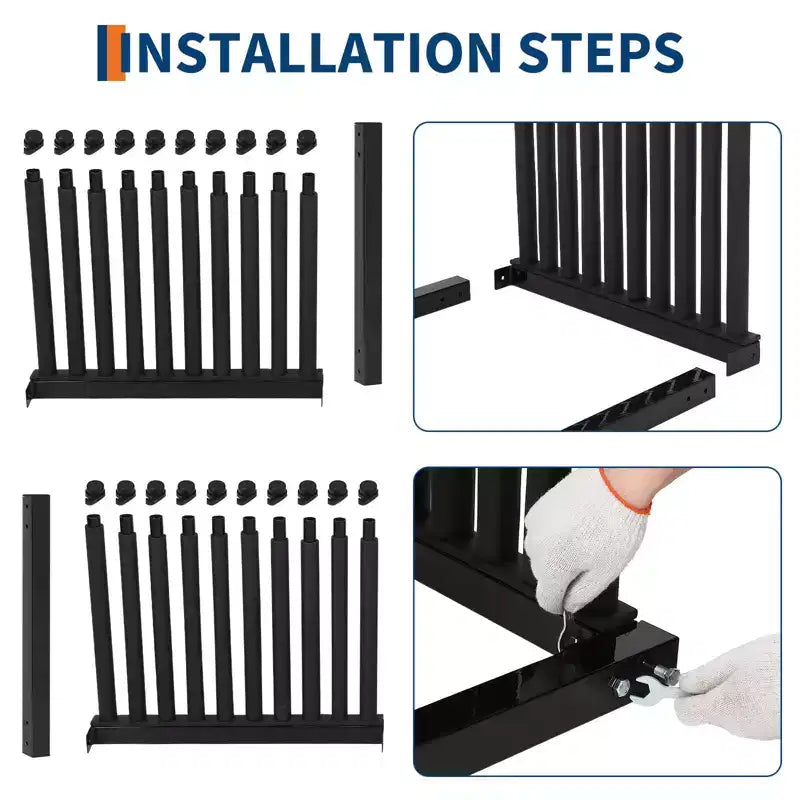 INSTALLATION STEPS